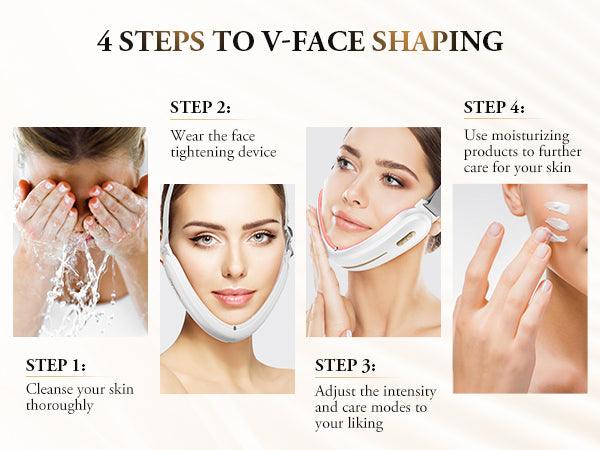 4 STEPS TO V-FACE SHAPING

STEP 1:
Cleanse your skin thoroughly

STEP 2:
Wear the face tightening device

STEP 3:
Adjust the intensity and care modes to your liking

STEP 4:
Use moisturizing products to further care for your skin