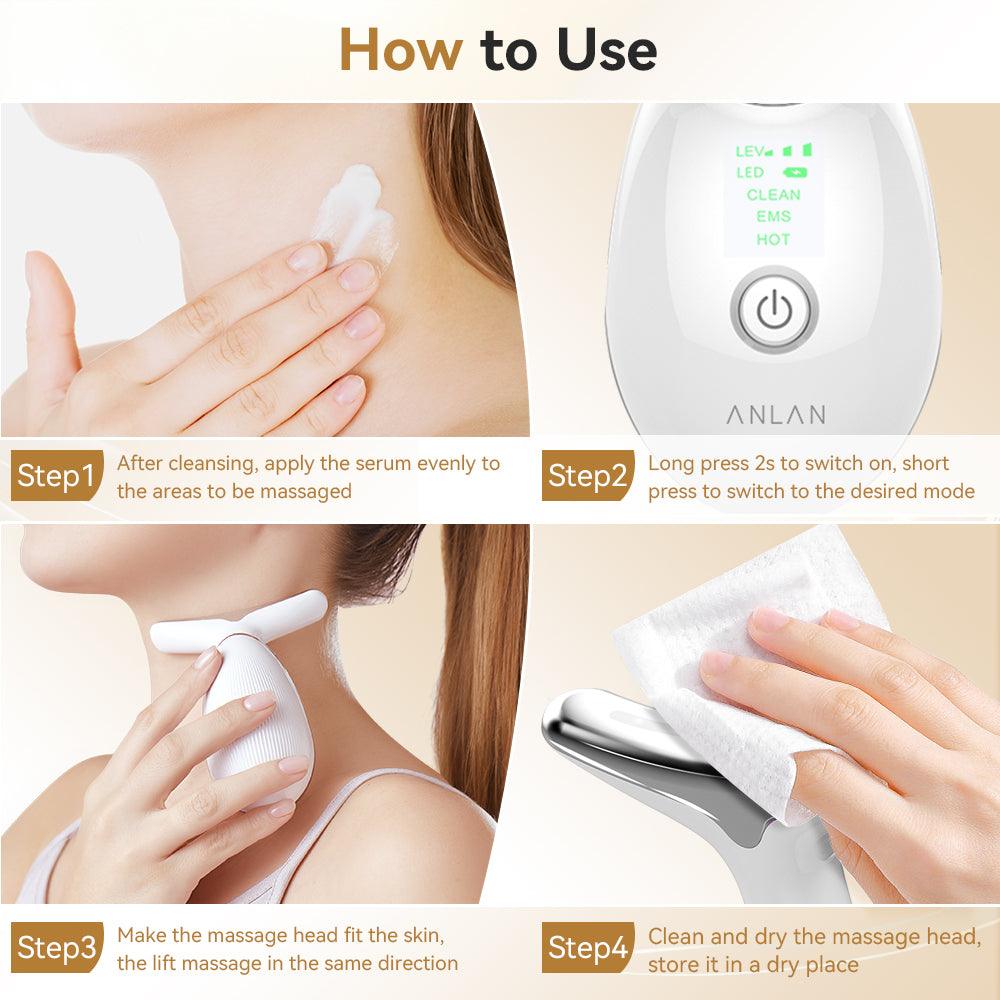 How to Use

LEV
LED
CLEAN
EMS
HOT

ANLAN

Step1 After cleansing, apply the serum evenly to the areas to be massaged

Step2 Long press 2s to switch on, short press to switch to the desired mode

Step3 Make the massage head fit the skin, the lift massage in the same direction

Step4 Clean and dry the massage head, store it in a dry place